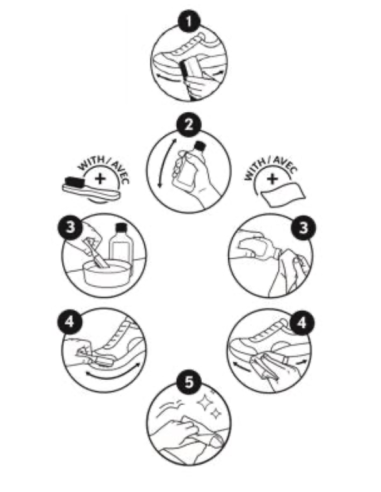 1

2

WITH / AVEC
+

WITH / AVEC
+

3

3

4

4

5