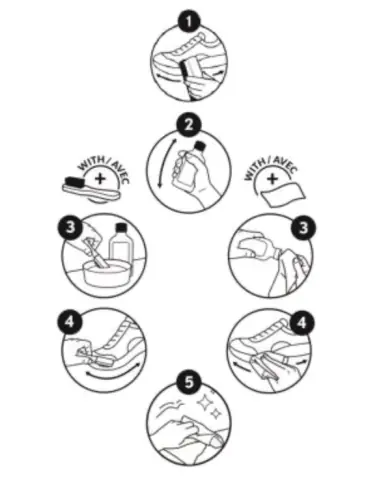 1

2

WITH / AVEC
+

WITH / AVEC
+

3

3

4

4

5