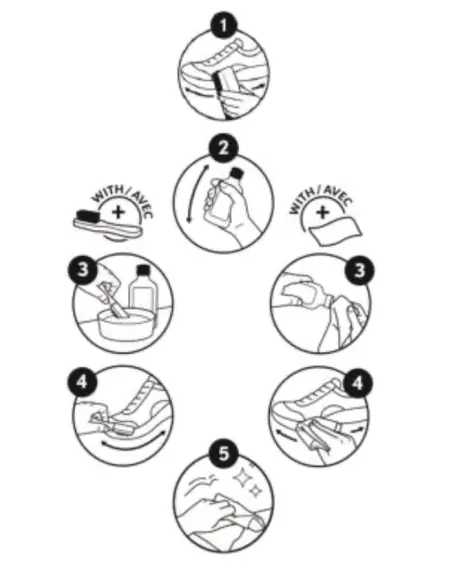 1

2

WITH / AVEC
+

WITH / AVEC
+

3

3

4

4

5